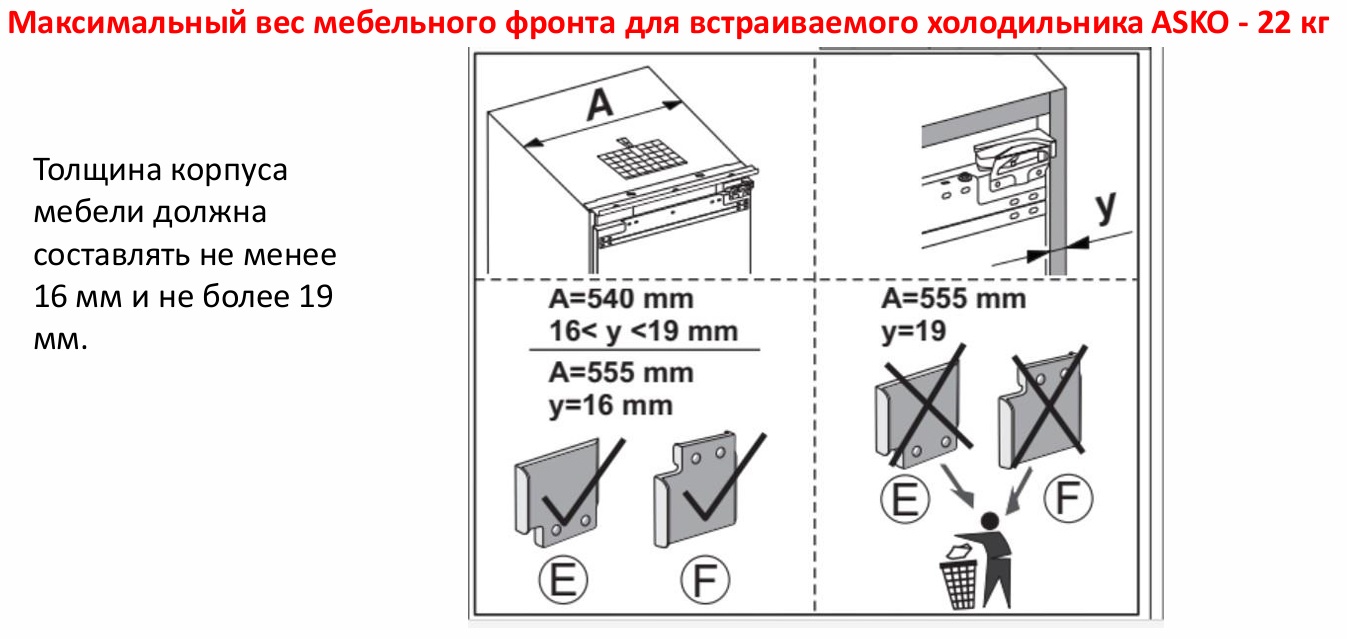 Максимальный вес мебельного фронта для встраиваемого холодильника ASKO - 22 кг

Толщина корпуса мебели должна составлять не менее 16 мм и не более 19 мм.

A

y

A=540 mm
16< y <19 mm

A=555 mm
y=16 mm

E

F

A=555 mm
y=19

E

F